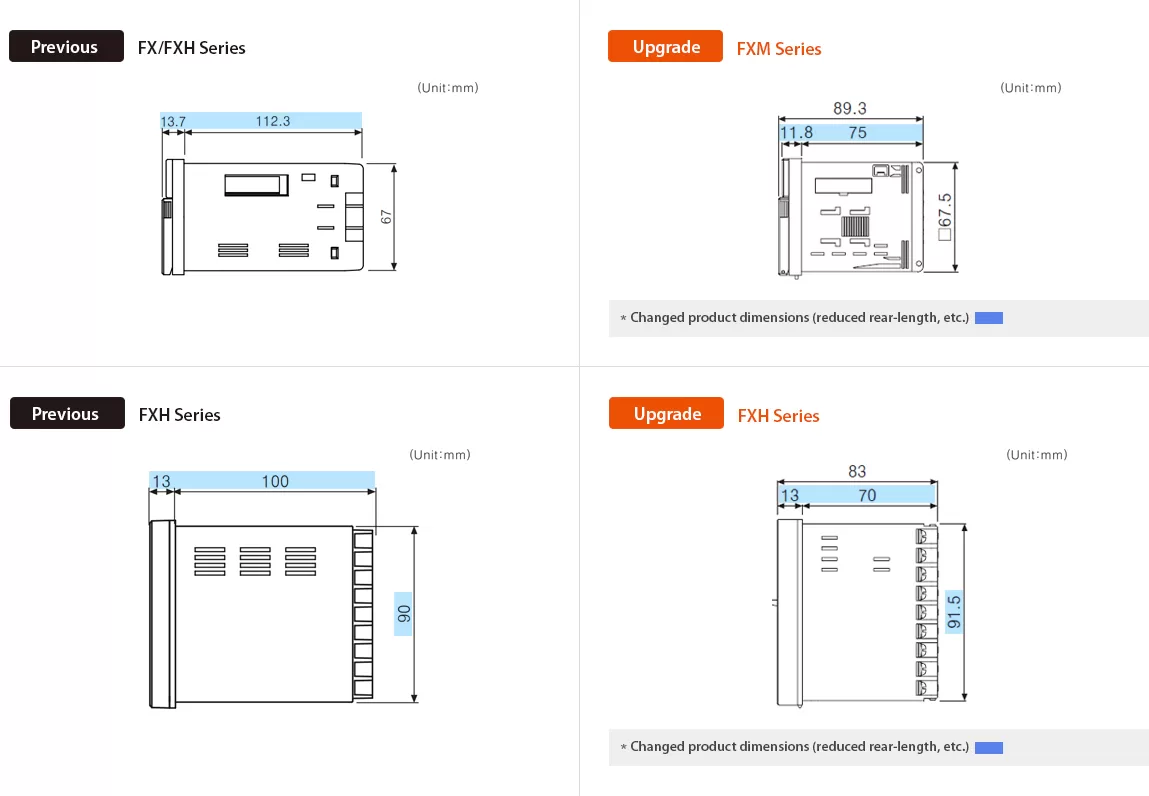 Previous FX/FXH Series

(Unit:mm)

13.7 112.3

67

Upgrade FXM Series

(Unit:mm)

89.3

11.8 75

□67.5

* Changed product dimensions (reduced rear-length, etc.)

Previous FXH Series

(Unit:mm)

13 100

90

Upgrade FXH Series

(Unit:mm)

83

13 70

91.5

* Changed product dimensions (reduced rear-length, etc.)