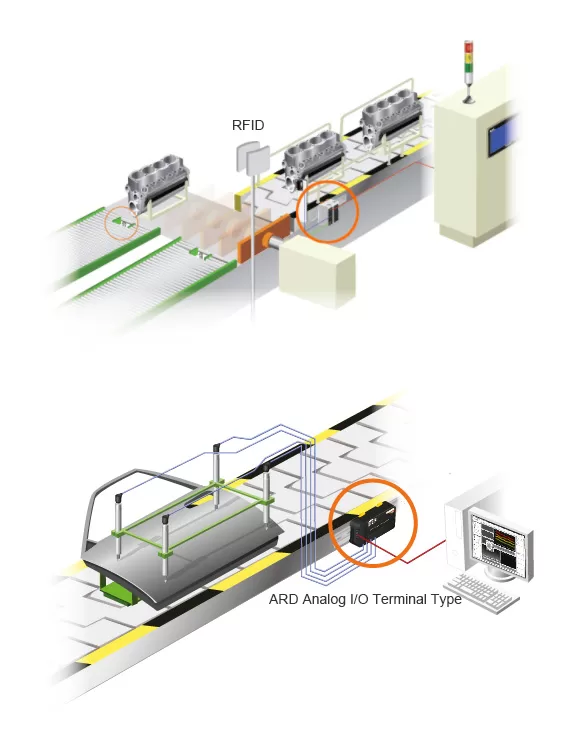 RFID

ARD Analog I/O Terminal Type