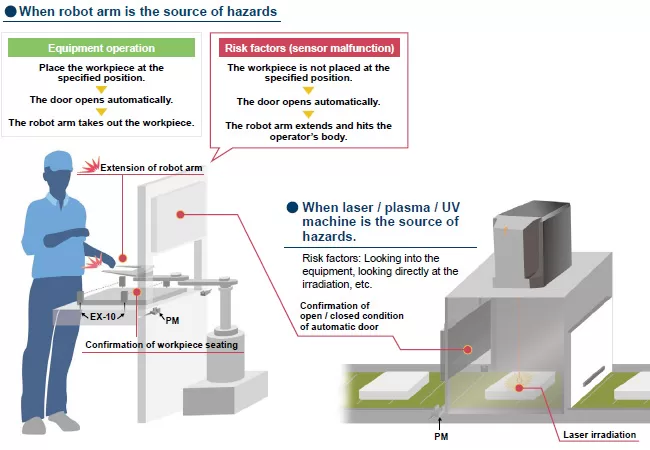 When robot arm is the source of hazards

Equipment operation
Place the workpiece at the specified position.
The door opens automatically.
The robot arm takes out the workpiece.

Risk factors (sensor malfunction)
The workpiece is not placed at the specified position.
The door opens automatically.
The robot arm extends and hits the operator's body.

Extension of robot arm

EX-10

PM

Confirmation of workpiece seating

When laser / plasma / UV machine is the source of hazards.

Risk factors: Looking into the equipment, looking directly at the irradiation, etc.

Confirmation of open / closed condition of automatic door

PM

Laser irradiation