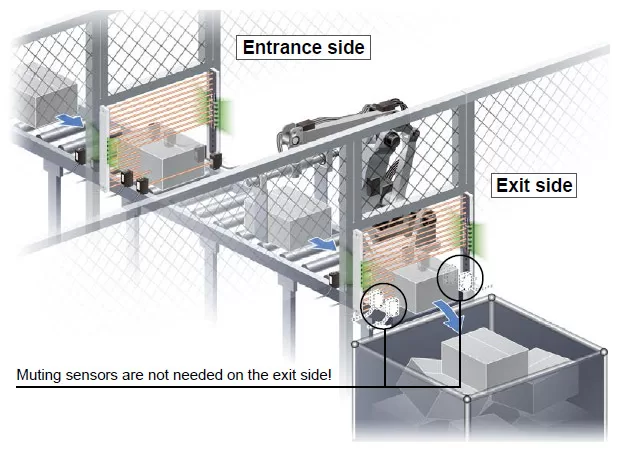 Entrance side

Exit side

Muting sensors are not needed on the exit side!